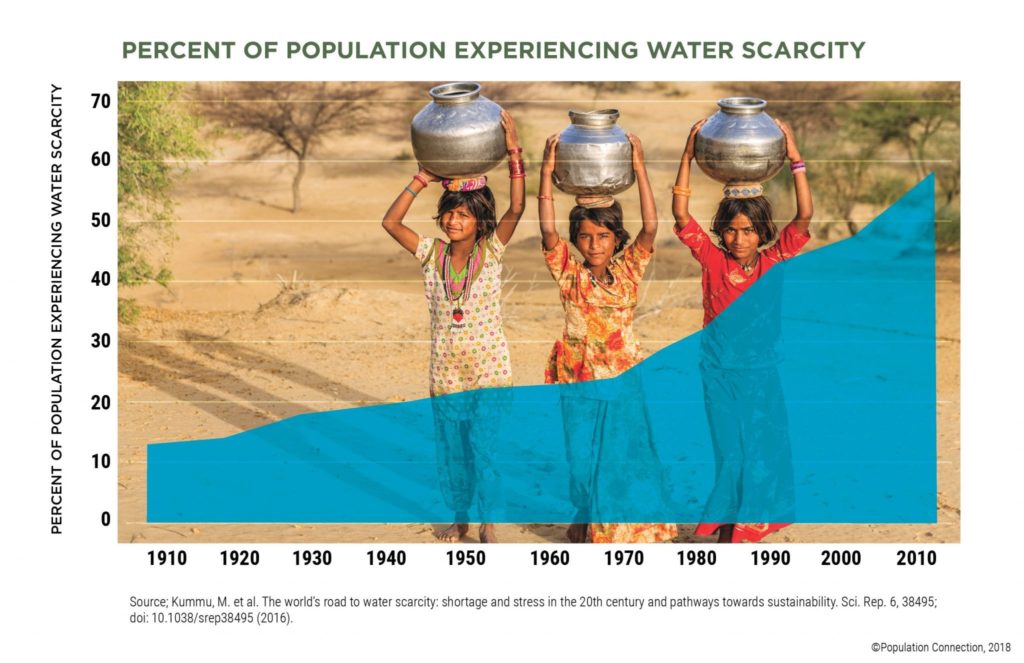 PERCENT OF POPULATION EXPERIENCING WATER SCARCITY

PERCENT OF POPULATION EXPERIENCING WATER SCARCITY

70
60
50
40
30
20
10
0

1910 1920 1930 1940 1950 1960 1970 1980 1990 2000 2010

Source; Kummu, M. et al. The world's road to water scarcity: shortage and stress in the 20th century and pathways towards sustainability. Sci. Rep. 6, 38495; doi: 10.1038/srep38495 (2016).

©Population Connection, 2018